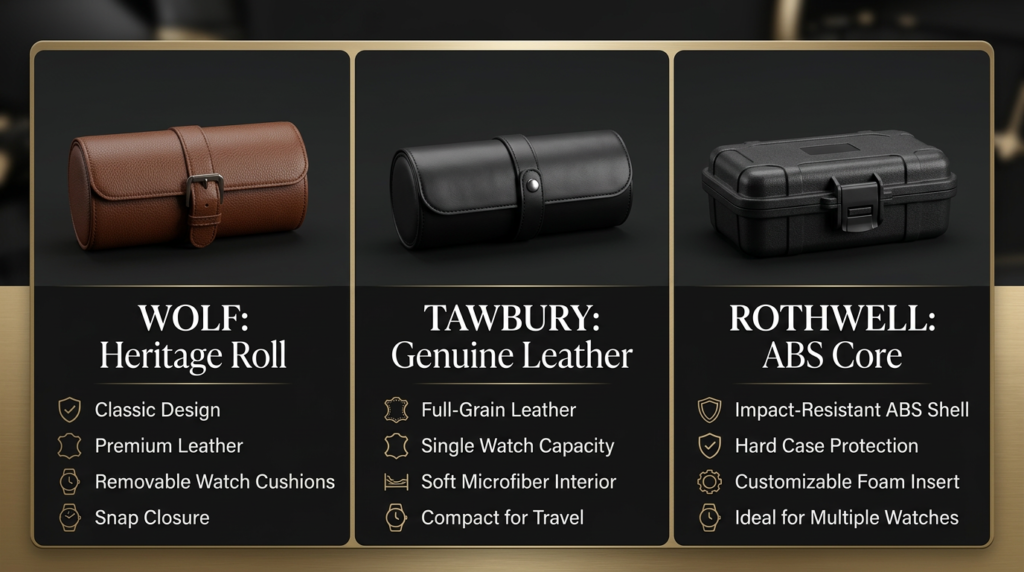 WOLF:
Heritage Roll

Classic Design
Premium Leather
Removable Watch Cushions
Snap Closure

TAWBURY:
Genuine Leather

Full-Grain Leather
Single Watch Capacity
Soft Microfiber Interior
Compact for Travel

ROTHWELL:
ABS Core

Impact-Resistant ABS Shell
Hard Case Protection
Customizable Foam Insert
Ideal for Multiple Watches