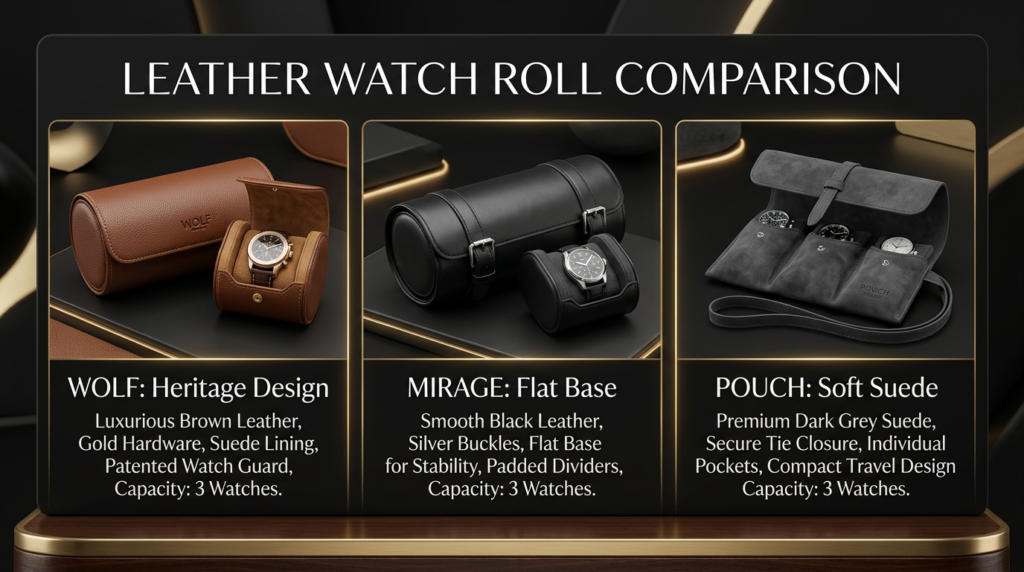 LEATHER WATCH ROLL COMPARISON

WOLF

WOLF: Heritage Design

Luxurious Brown Leather, Gold Hardware, Suede Lining, Patented Watch Guard, Capacity: 3 Watches.

MIRAGE: Flat Base

Smooth Black Leather, Silver Buckles, Flat Base for Stability, Padded Dividers, Capacity: 3 Watches.

POUCH

POUCH: Soft Suede

Premium Dark Grey Suede, Secure Tie Closure, Individual Pockets, Compact Travel Design Capacity: 3 Watches.