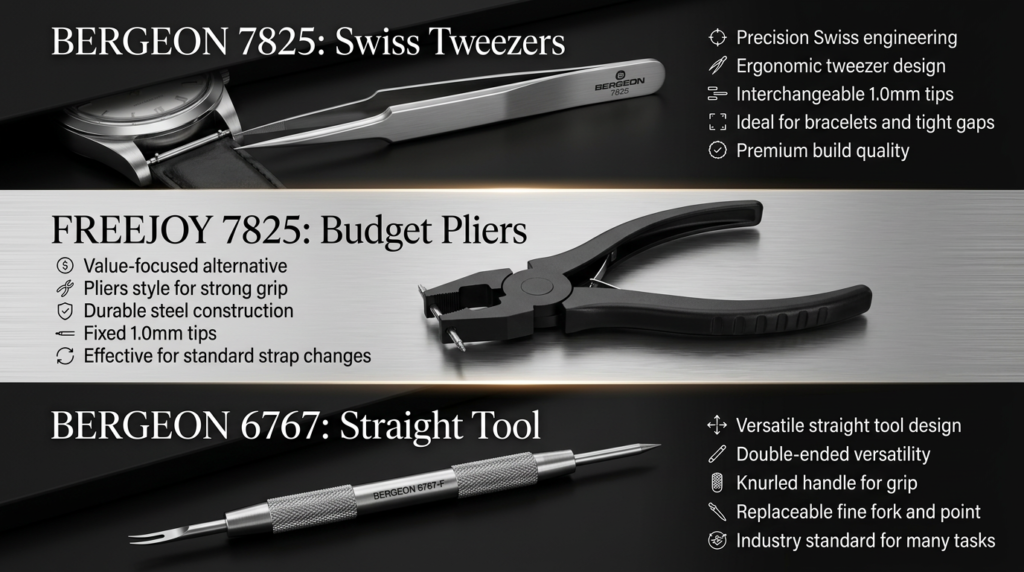 BERGEON 7825: Swiss Tweezers

BERGEON 7825

Precision Swiss engineering
Ergonomic tweezer design
Interchangeable 1.0mm tips
Ideal for bracelets and tight gaps
Premium build quality

FREEJOY 7825: Budget Pliers

Value-focused alternative
Pliers style for strong grip
Durable steel construction
Fixed 1.0mm tips
Effective for standard strap changes

BERGEON 6767: Straight Tool

BERGEON 6767-F

Versatile straight tool design
Double-ended versatility
Knurled handle for grip
Replaceable fine fork and point
Industry standard for many tasks