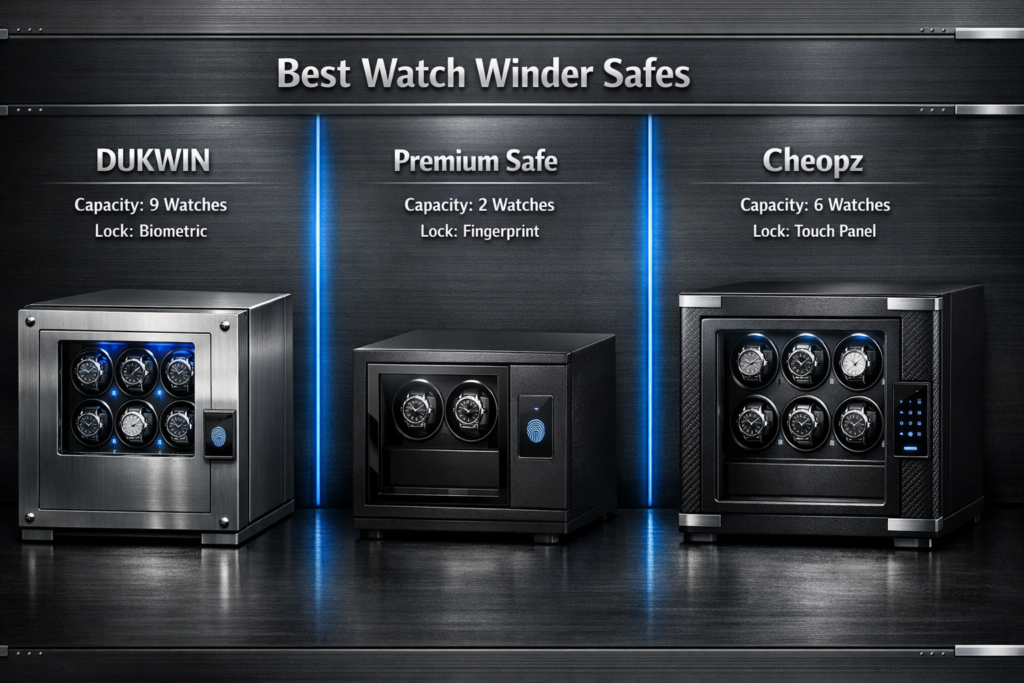 Best Watch Winder Safes

DUKWIN
Capacity: 9 Watches
Lock: Biometric

Premium Safe
Capacity: 2 Watches
Lock: Fingerprint

Cheopz
Capacity: 6 Watches
Lock: Touch Panel