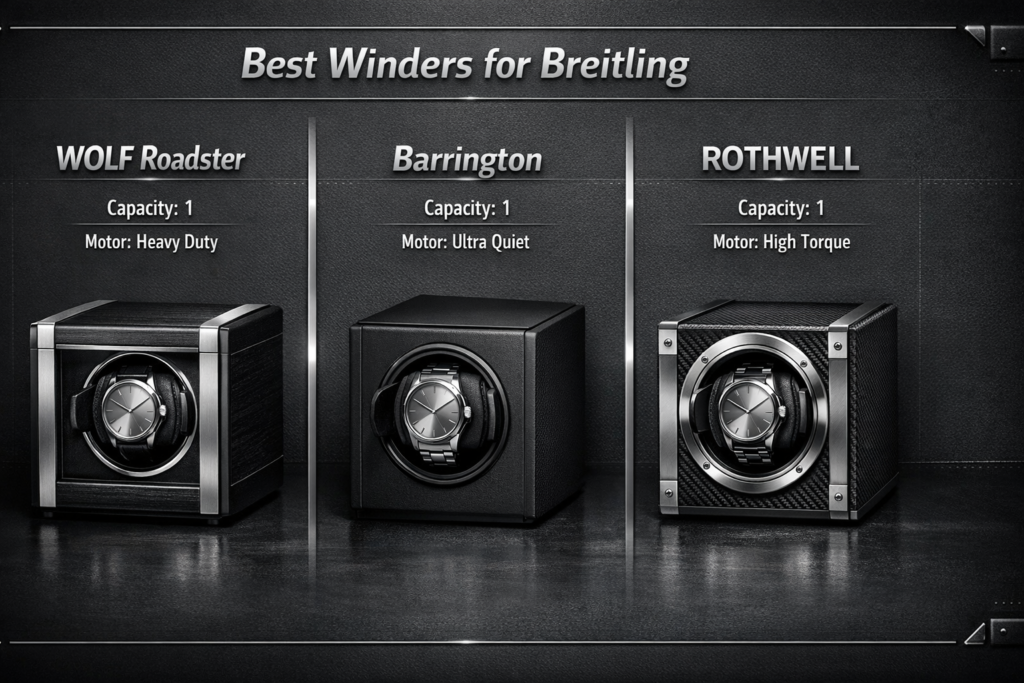 Best Winders for Breitling

WOLF Roadster

Capacity: 1

Motor: Heavy Duty

Barrington

Capacity: 1

Motor: Ultra Quiet

ROTHWELL

Capacity: 1

Motor: High Torque